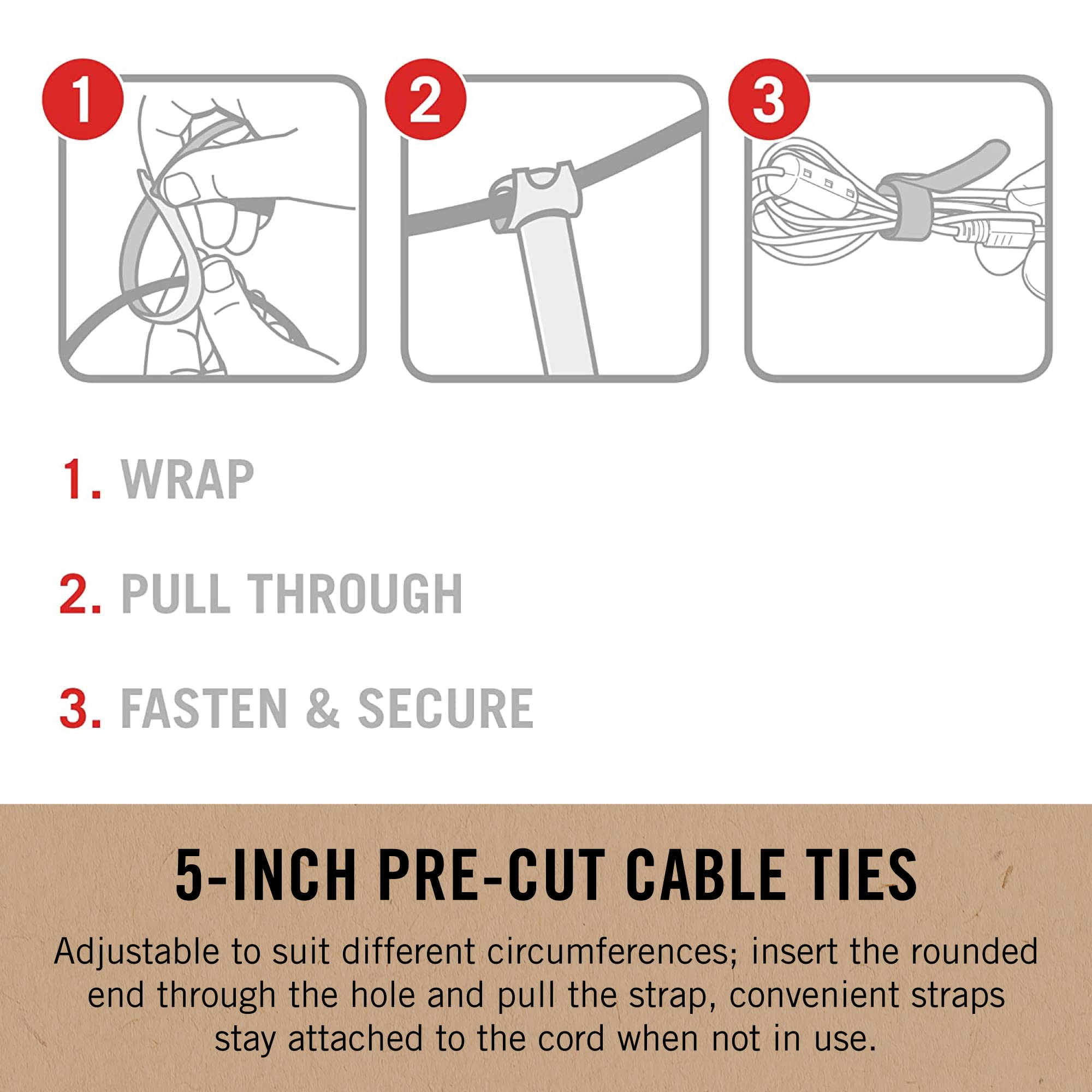 1

2

3

1. WRAP

2. PULL THROUGH

3. FASTEN & SECURE

5-INCH PRE-CUT CABLE TIES

Adjustable to suit different circumferences; insert the rounded end through the hole and pull the strap, convenient straps stay attached to the cord when not in use.